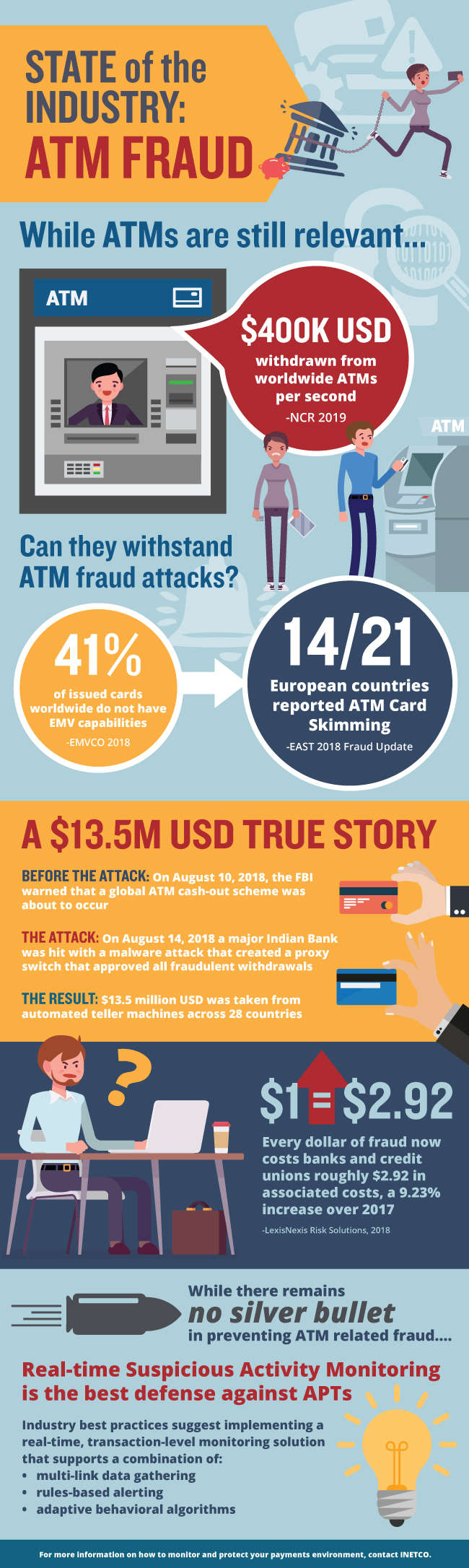 STATE of the INDUSTRY: ATM FRAUD

While ATMs are still relevant...

ATM

$400K USD withdrawn from worldwide ATMs per second
-NCR 2019

ATM

Can they withstand ATM fraud attacks?

41% of issued cards worldwide do not have EMV capabilities
-EMVCO 2018

14/21 European countries reported ATM Card Skimming
-EAST 2018 Fraud Update

A $13.5M USD TRUE STORY

BEFORE THE ATTACK: On August 10, 2018, the FBI warned that a global ATM cash-out scheme was about to occur

THE ATTACK: On August 14, 2018 a major Indian Bank was hit with a malware attack that created a proxy switch that approved all fraudulent withdrawals

THE RESULT: $13.5 million USD was taken from automated teller machines across 28 countries

$1 = $2.92

Every dollar of fraud now costs banks and credit unions roughly $2.92 in associated costs, a 9.23% increase over 2017
-LexisNexis Risk Solutions, 2018

While there remains no silver bullet in preventing ATM related fraud....

Real-time Suspicious Activity Monitoring is the best defense against APTs

Industry best practices suggest implementing a real-time, transaction-level monitoring solution that supports a combination of:
• multi-link data gathering
• rules-based alerting
• adaptive behavioral algorithms

For more information on how to monitor and protect your payments environment, contact INETCO.